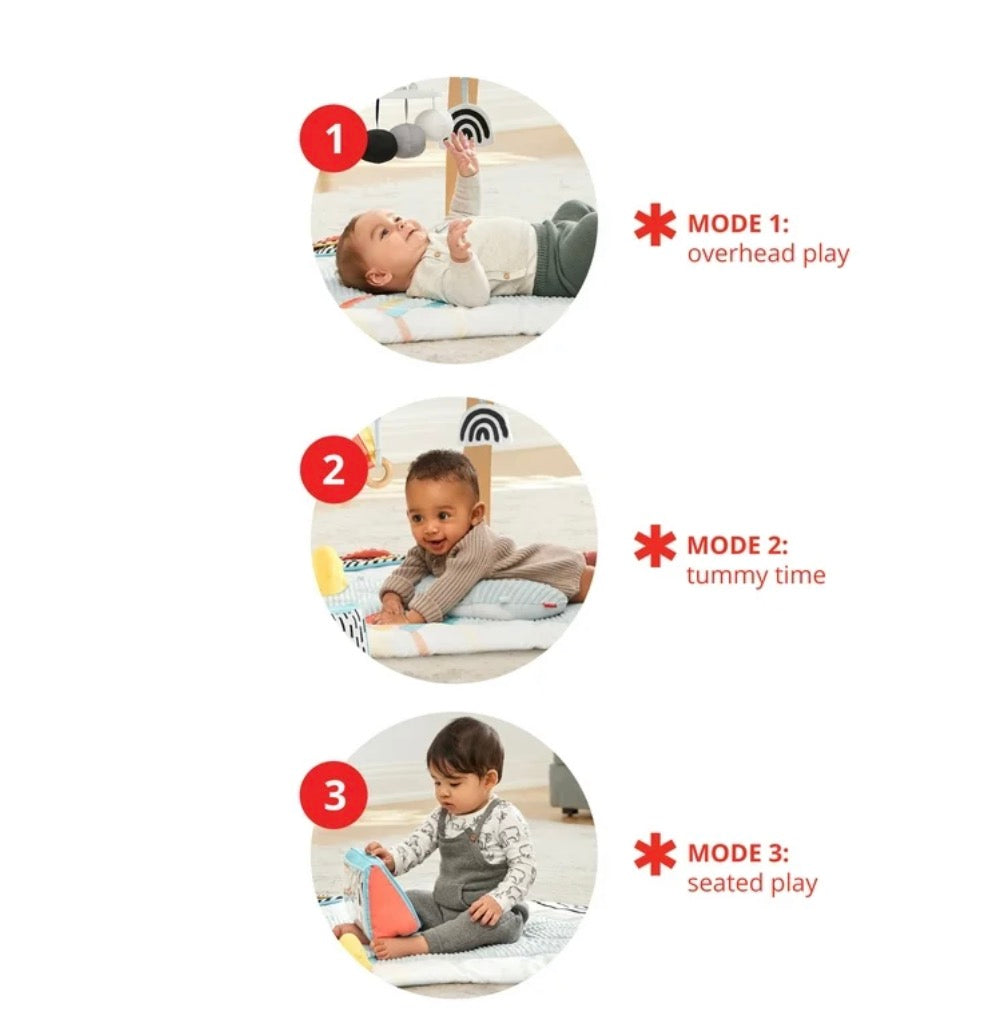 1

✱ MODE 1:
overhead play

2

✱ MODE 2:
tummy time

3

✱ MODE 3:
seated play