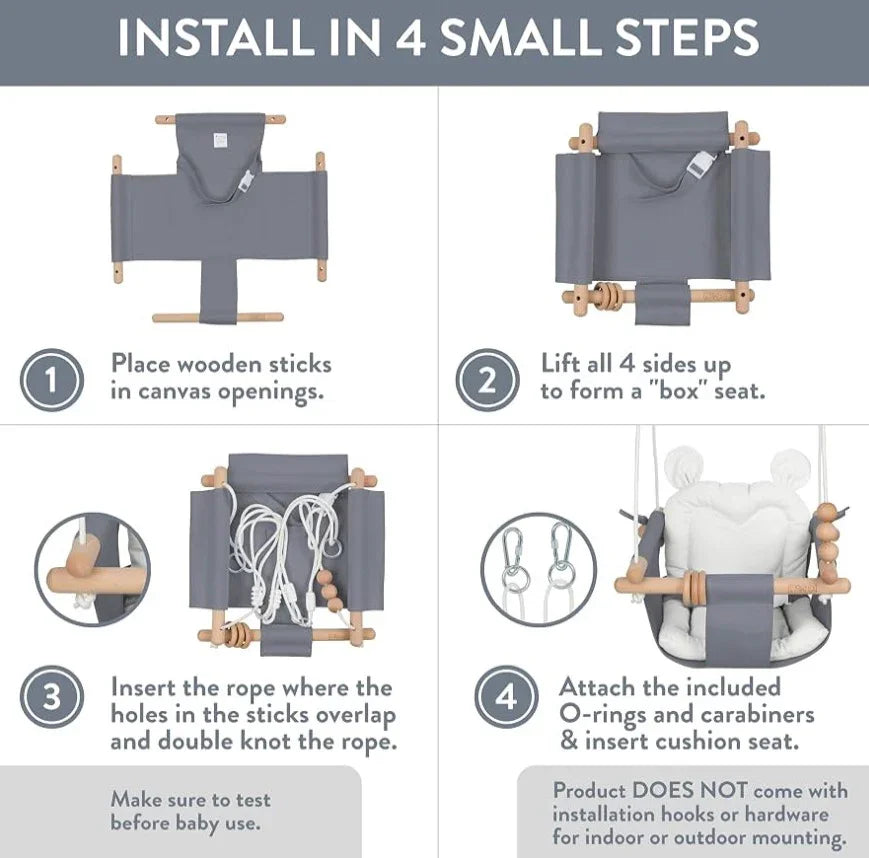 INSTALL IN 4 SMALL STEPS

1 Place wooden sticks in canvas openings.

2 Lift all 4 sides up to form a "box" seat.

3 Insert the rope where the holes in the sticks overlap and double knot the rope.

4 Attach the included O-rings and carabiners & insert cushion seat.

Make sure to test before baby use.

Product DOES NOT come with installation hooks or hardware for indoor or outdoor mounting.