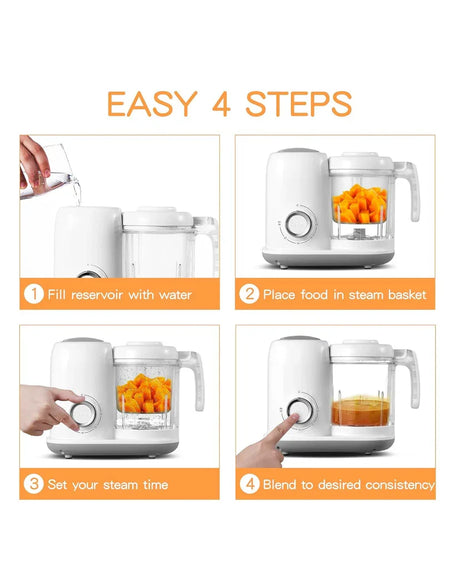 EASY 4 STEPS

1 Fill reservoir with water

2 Place food in steam basket

3 Set your steam time

4 Blend to desired consistency