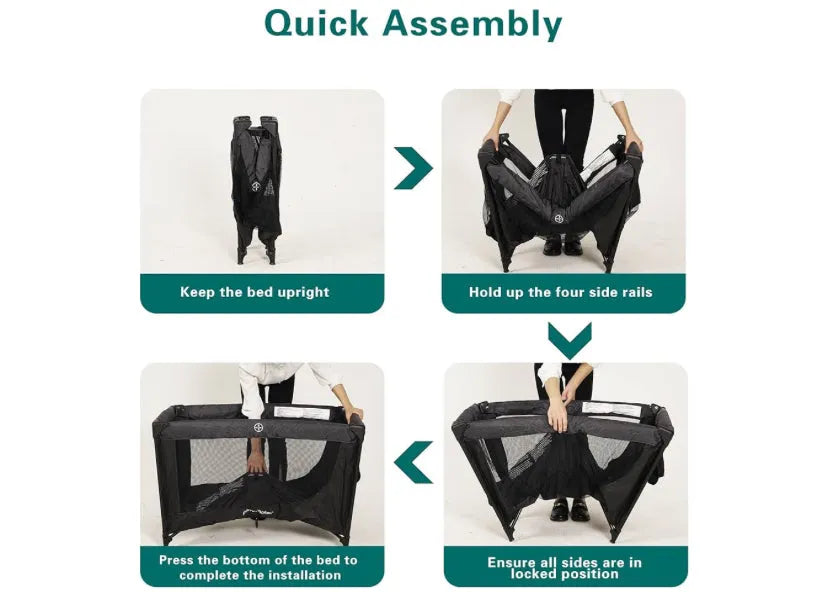 Quick Assembly

Keep the bed upright

Hold up the four side rails

Ensure all sides are in locked position

Press the bottom of the bed to complete the installation