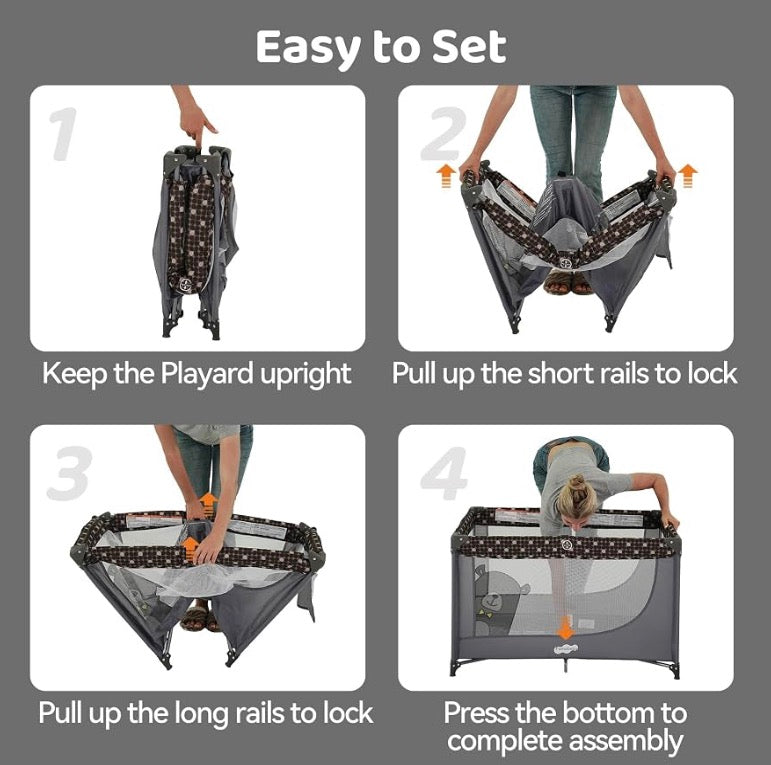 Easy to Set

1

Keep the Playard upright

2

Pull up the short rails to lock

3

Pull up the long rails to lock

4

Press the bottom to complete assembly